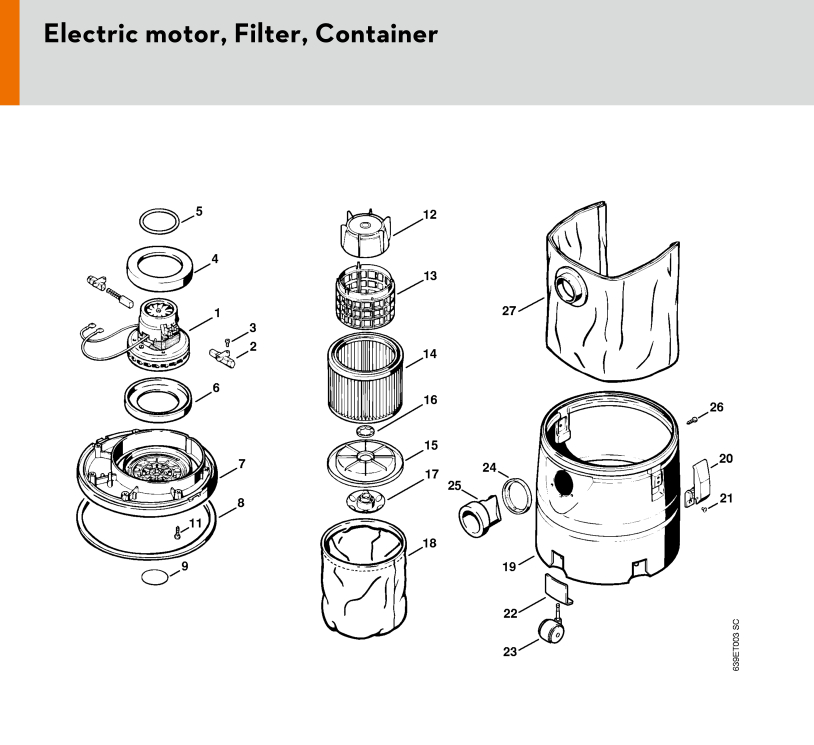 Electric motor, Filter, Container

5
4
1
3
2
6
7
8
11
9
12
13
14
16
15
17
18
27
26
20
21
24
25
19
22
23
639ET003 SC